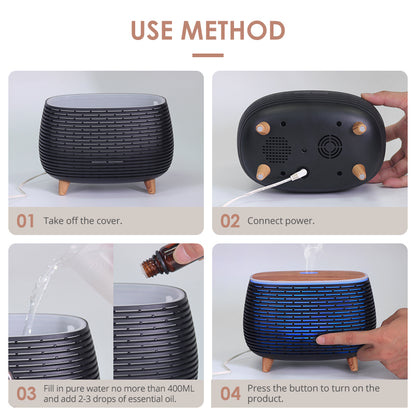 USE METHOD

01 Take off the cover.

02 Connect power.

03 Fill in pure water no more than 400ML and add 2-3 drops of essential oil.

04 Press the button to turn on the product.