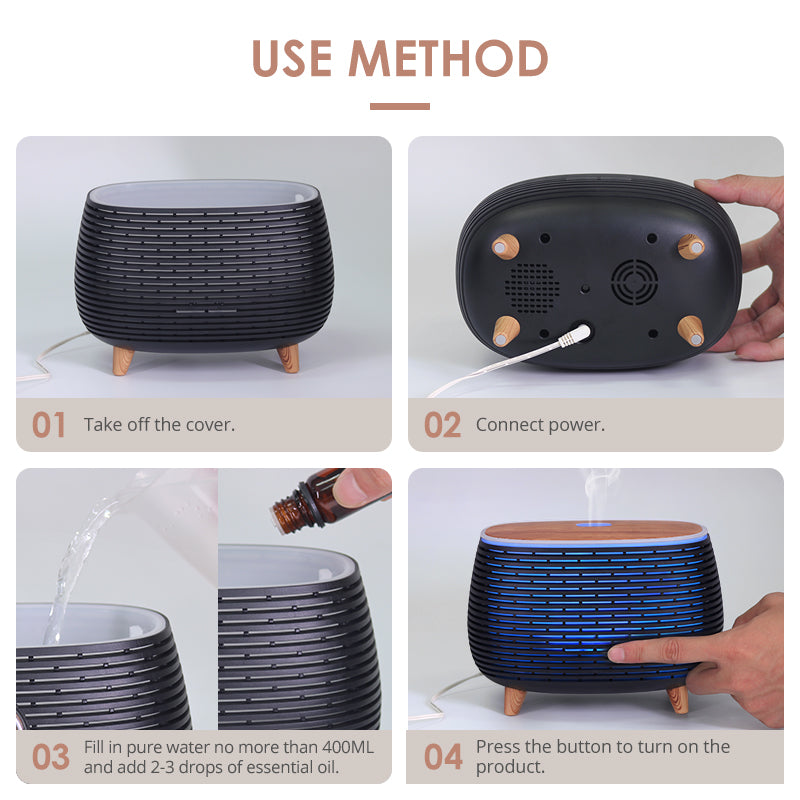 USE METHOD

01 Take off the cover.

02 Connect power.

03 Fill in pure water no more than 400ML and add 2-3 drops of essential oil.

04 Press the button to turn on the product.